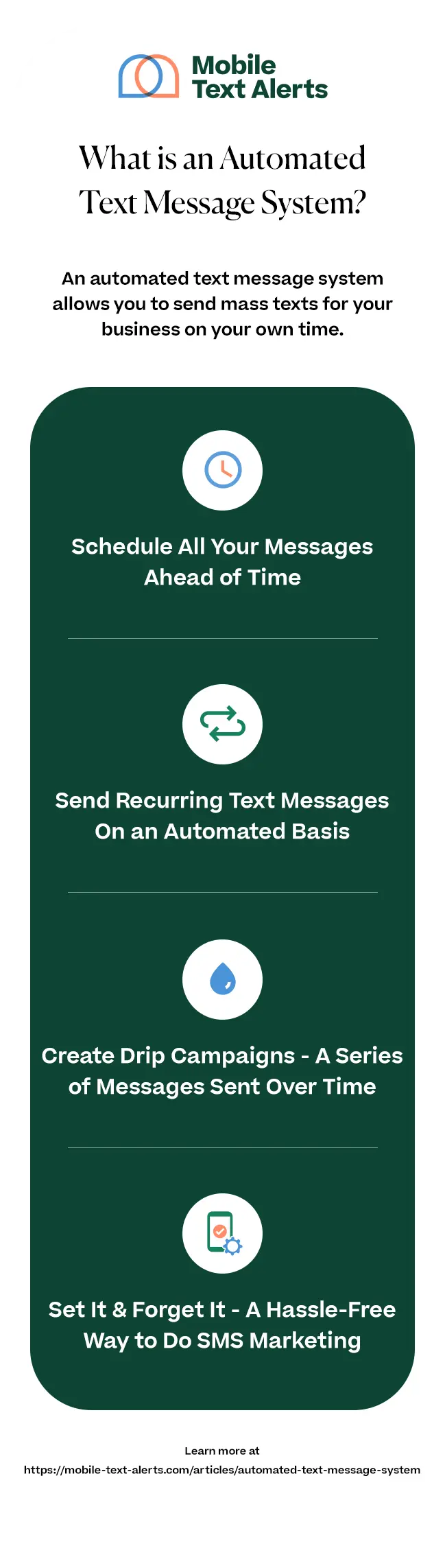 Mobile Text Alerts

What is an Automated Text Message System?

An automated text message system allows you to send mass texts for your business on your own time.

Schedule All Your Messages Ahead of Time

Send Recurring Text Messages On an Automated Basis

Create Drip Campaigns - A Series of Messages Sent Over Time

Set It & Forget It - A Hassle-Free Way to Do SMS Marketing

Learn more at
https://mobile-text-alerts.com/articles/automated-text-message-system